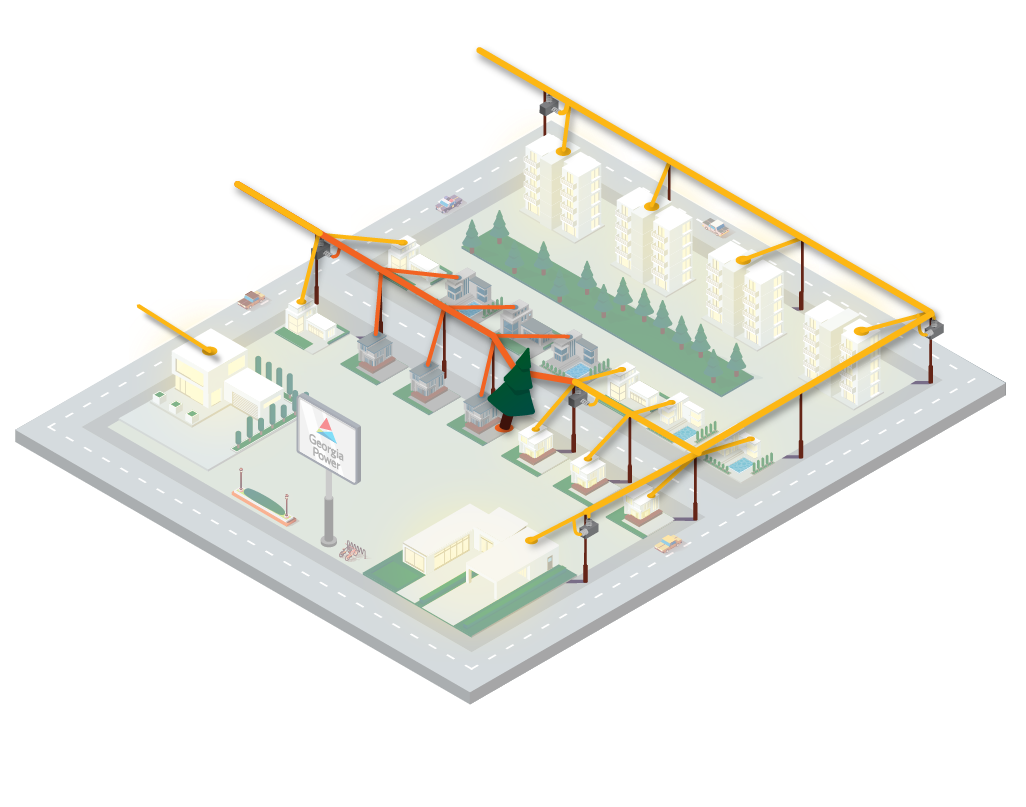 Georgia Power