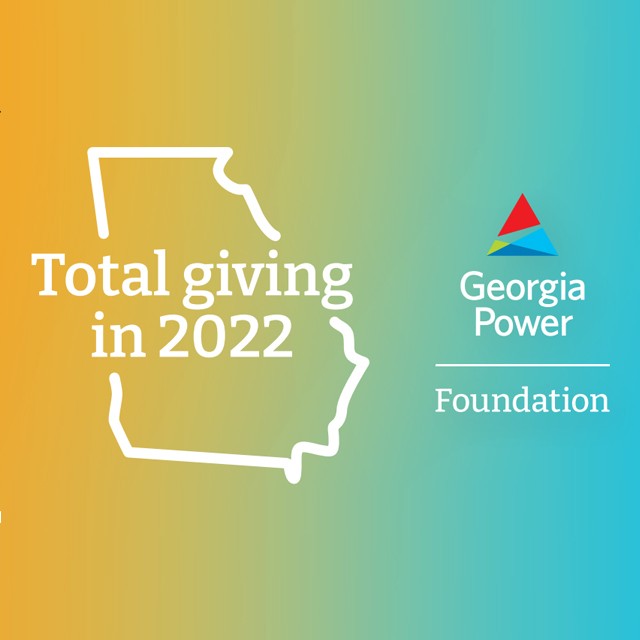 Total giving in 2022

Georgia Power

Foundation